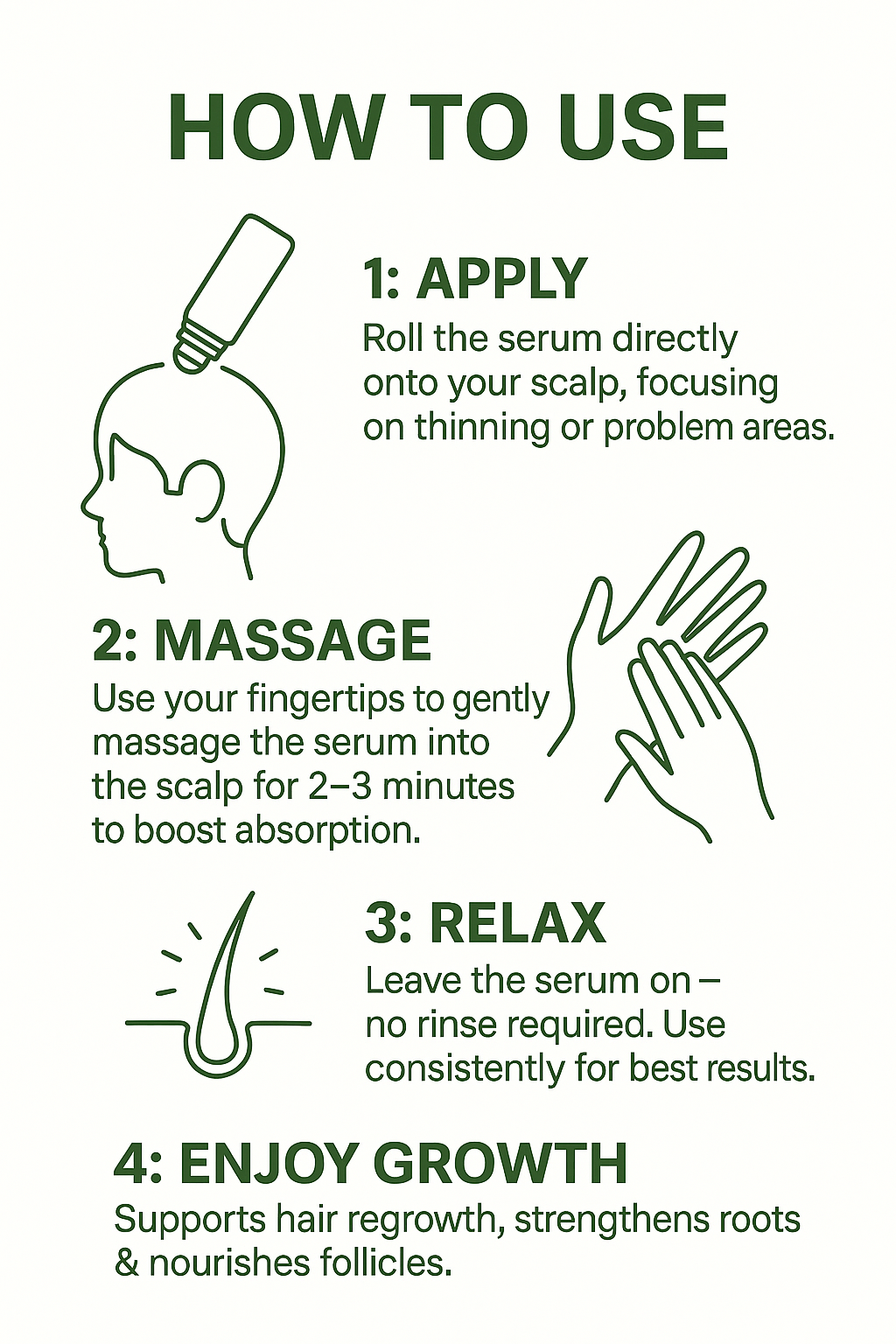 HOW TO USE

1: APPLY
Roll the serum directly onto your scalp, focusing on thinning or problem areas.

2: MASSAGE
Use your fingertips to gently massage the serum into the scalp for 2–3 minutes to boost absorption.

3: RELAX
Leave the serum on – no rinse required. Use consistently for best results.

4: ENJOY GROWTH
Supports hair regrowth, strengthens roots & nourishes follicles.